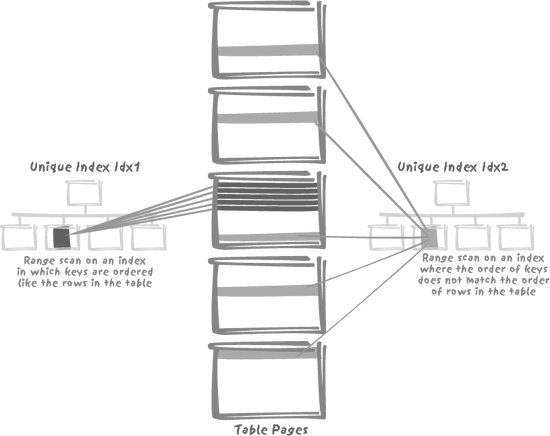 Unique Index Idx1

Range scan on an index in which keys are ordered like the rows in the table

Unique Index Idx2

Range scan on an index where the order of keys does not match the order of rows in the table

Table Pages