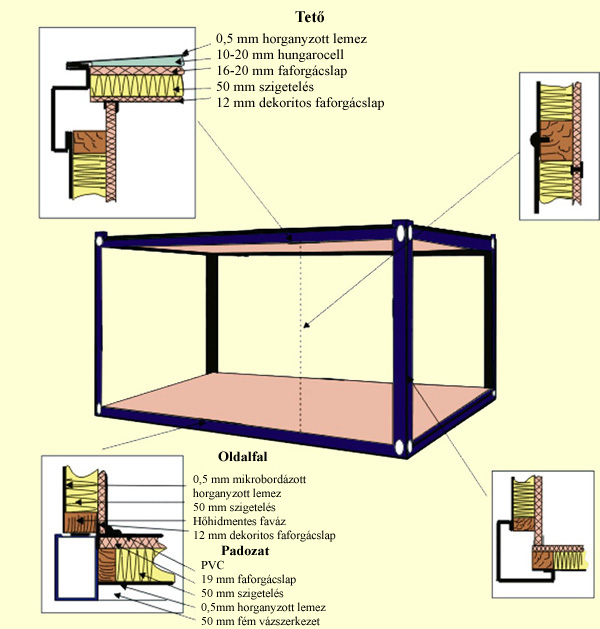 Tető

0,5 mm horganyzott lemez
10-20 mm hungarocell
16-20 mm faforgácslap
50 mm szigetelés
12 mm dekoritos faforgácslap

Oldalfal

0,5 mm mikrobordázott horganyzott lemez
50 mm szigetelés
Hőhidmentes faváz
12 mm dekoritos faforgácslap

Padozat

PVC
19 mm faforgácslap
50 mm szigetelés
0,5mm horganyzott lemez
50 mm fém vázszerkezet