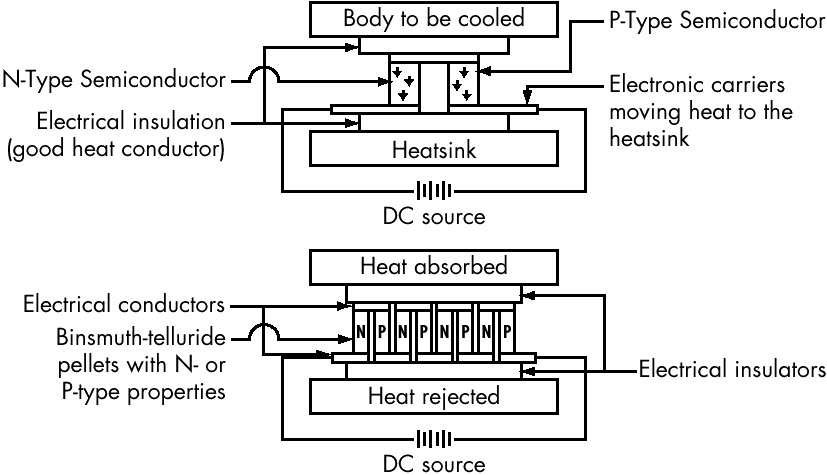 Body to be cooled

P-Type Semiconductor

N-Type Semiconductor

Electronic carriers moving heat to the heatsink

Electrical insulation (good heat conductor)

Heatsink

DC source

Heat absorbed

Electrical conductors

Binsmuth-telluride pellets with N- or P-type properties

N P N P N P N P

Electrical insulators

Heat rejected

DC source