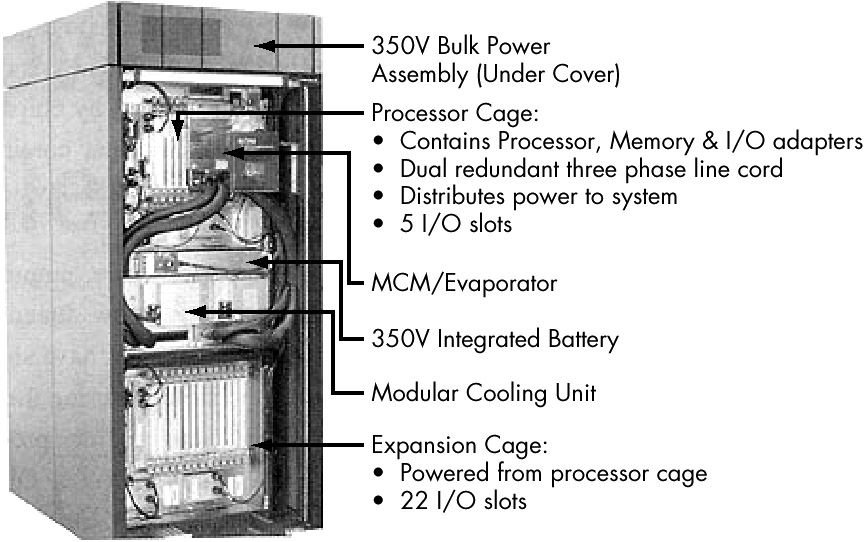 350V Bulk Power Assembly (Under Cover)

Processor Cage:
• Contains Processor, Memory & I/O adapters
• Dual redundant three phase line cord
• Distributes power to system
• 5 I/O slots

MCM/Evaporator

350V Integrated Battery

Modular Cooling Unit

Expansion Cage:
• Powered from processor cage
• 22 I/O slots