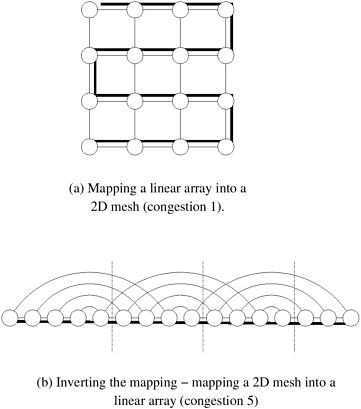 (a) Mapping a linear array into a 2D mesh (congestion 1).

(b) Inverting the mapping – mapping a 2D mesh into a linear array (congestion 5)