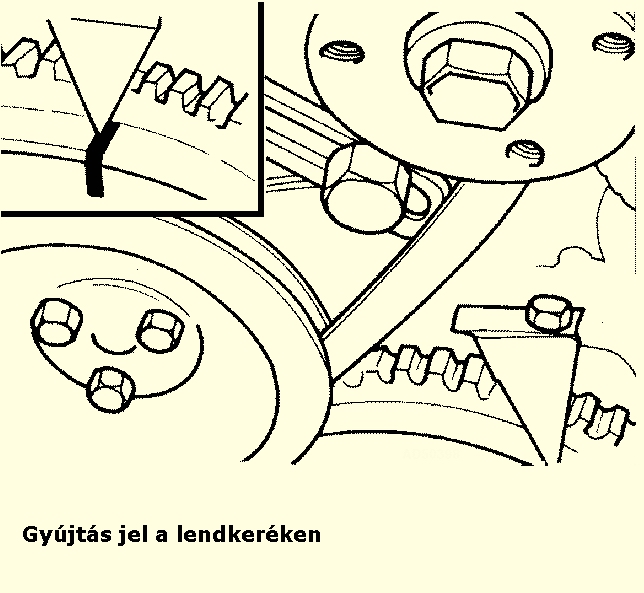 Gyújtás jel a lendkeréken