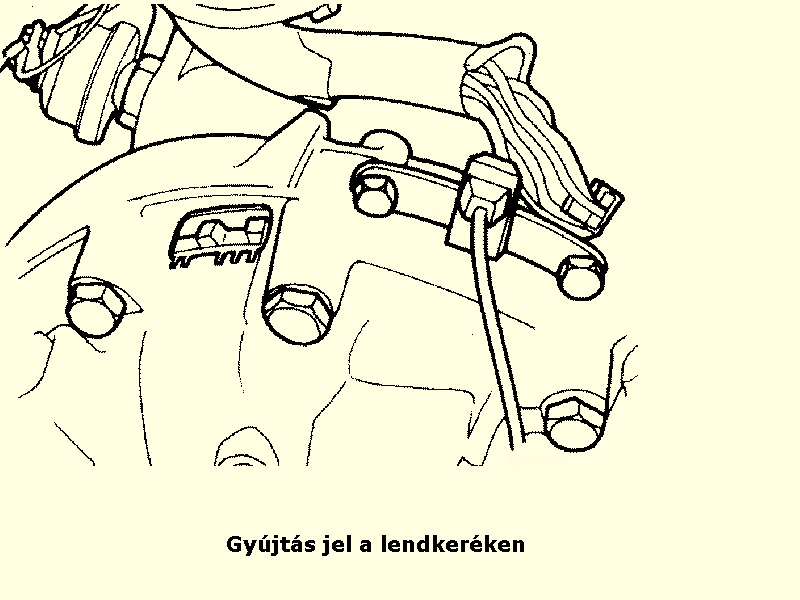 Gyújtás jel a lendkeréken