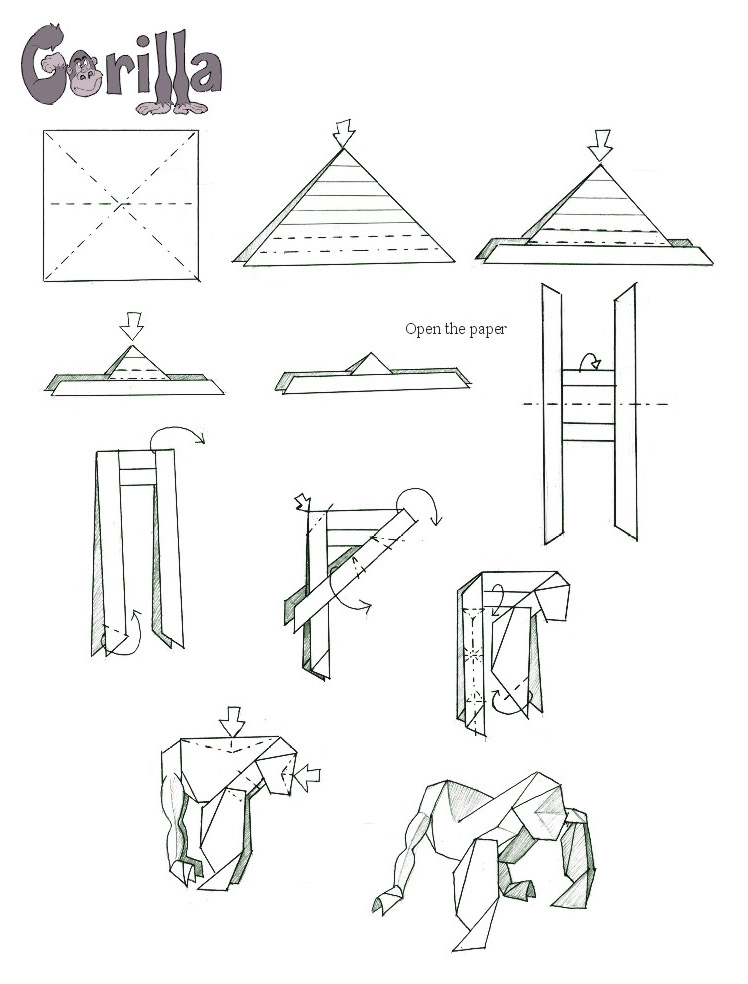 Gorilla

Open the paper