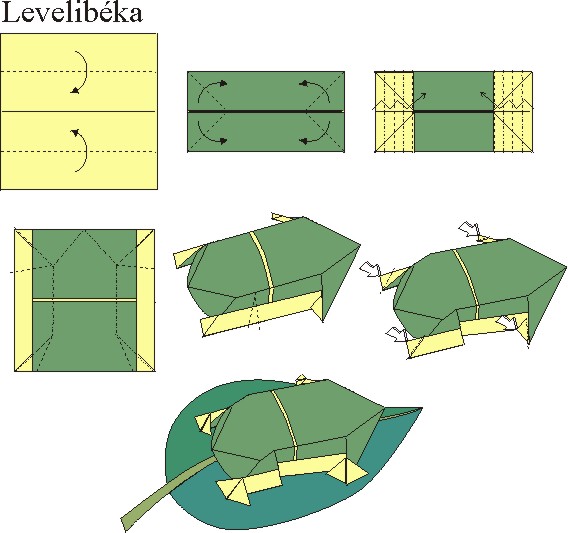 Levelibéka