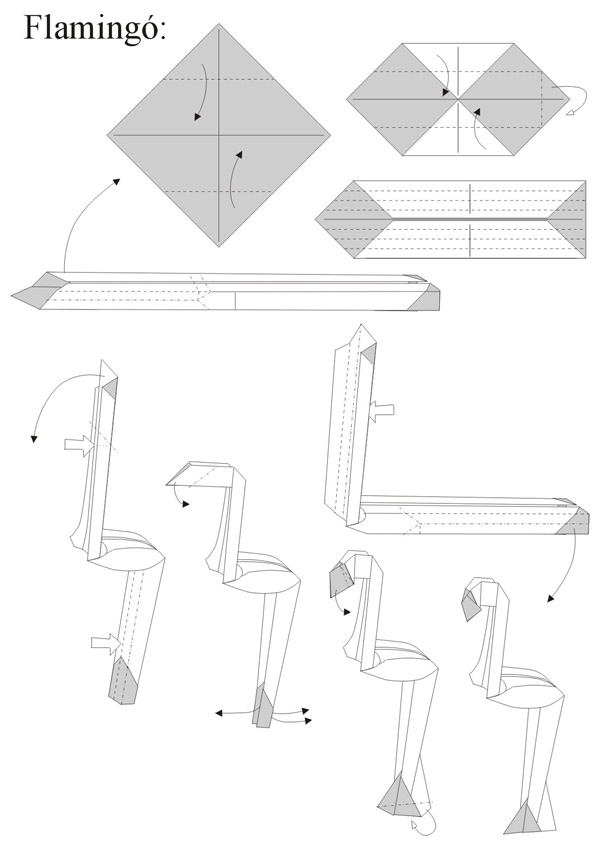 Flamingó: