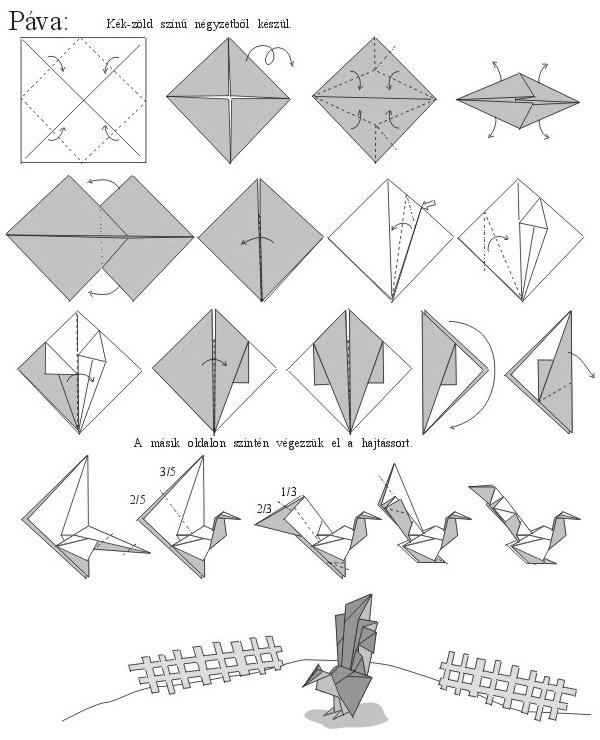 Páva: Kék-zöld színű négyzetből készül.

A másik oldalon szintén végezzük el a hajtássort.

3/5

2/5

1/3

2/3