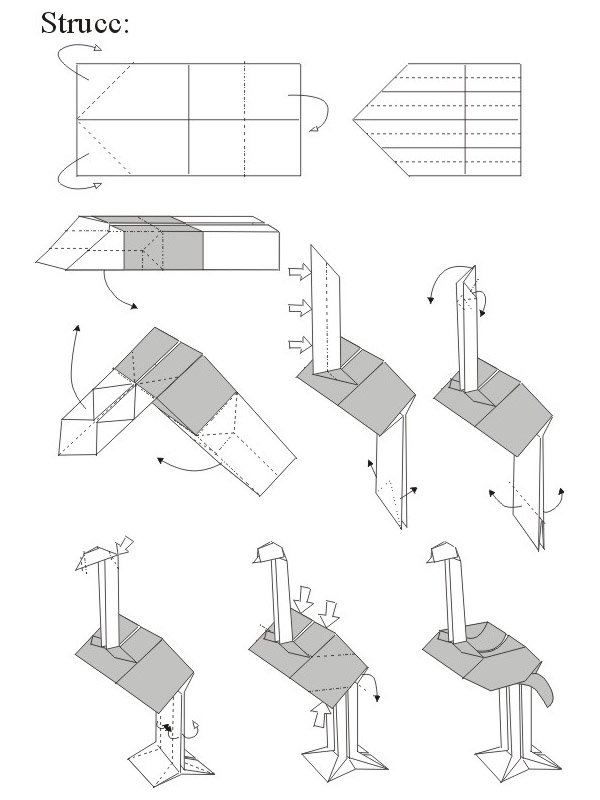 Strucc: