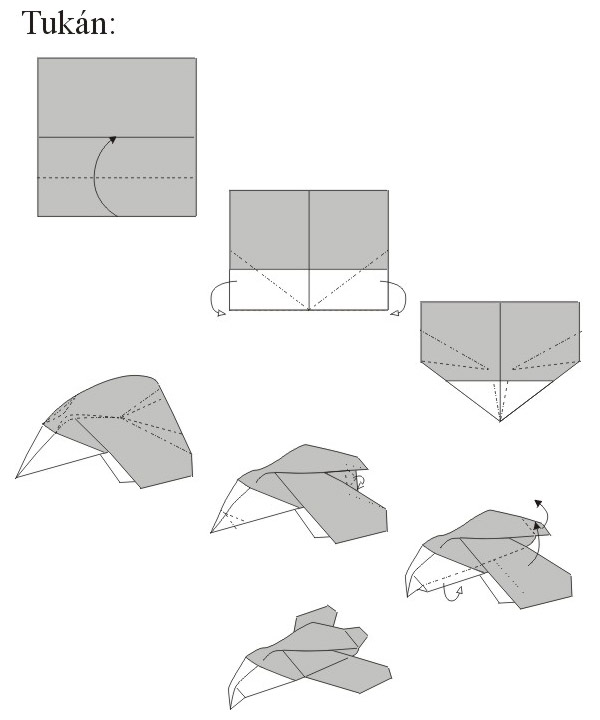 Tukán: