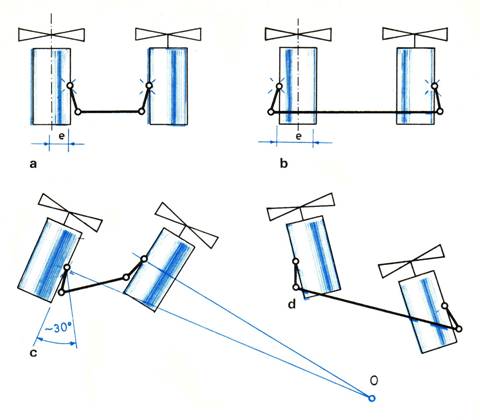 e

a

e

b

~30°

c

d

O