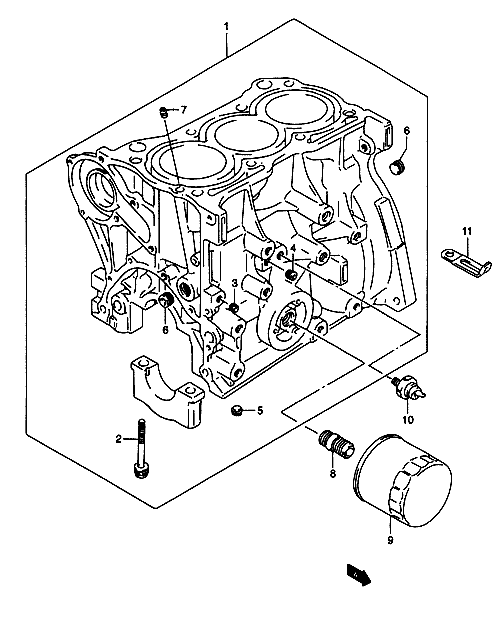 1
7
6
11
4
3
6
5
10
2
8
9