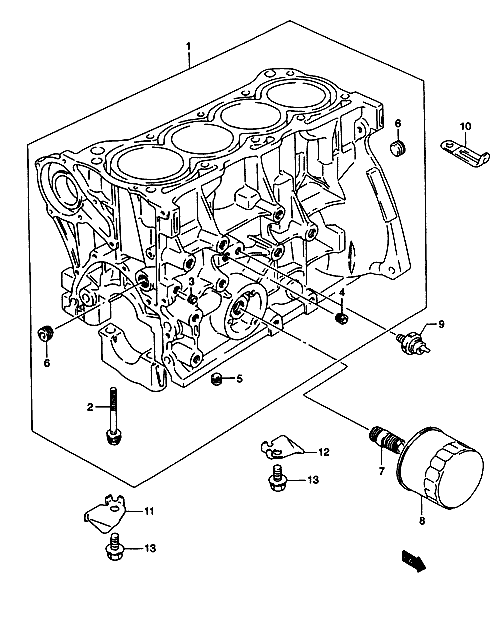 1
6
10
3
4
9
6
5
2
12
7
13
11
8
13