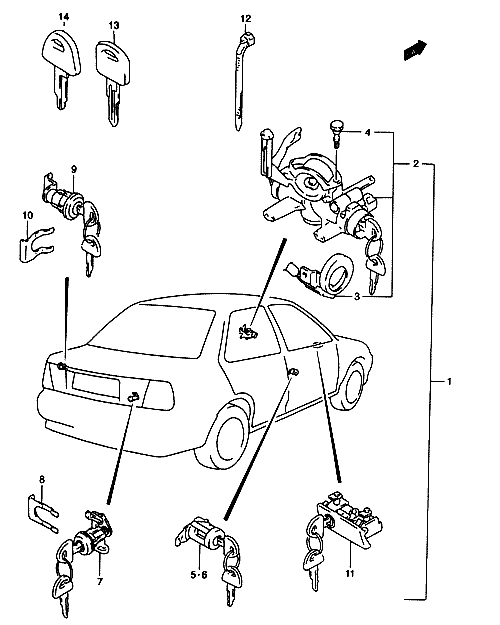 14
13
12
4
2
9
10
3
1
8
7
5·6
11