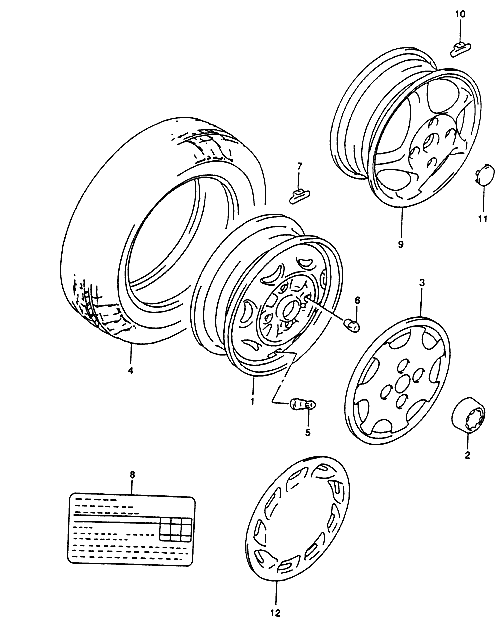 10
7
11
9
3
6
4
1
5
2
8
12