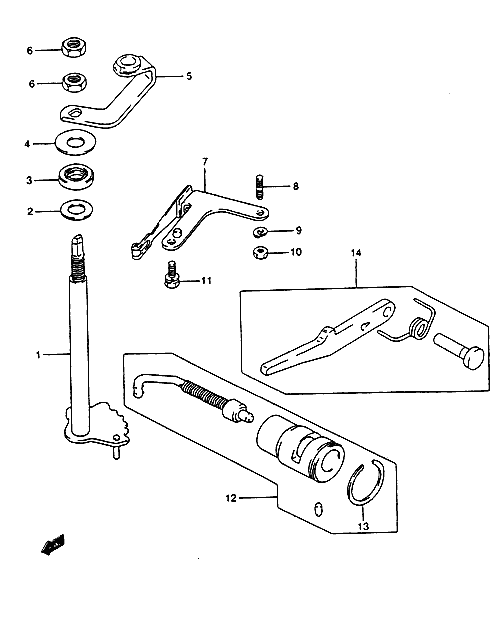 6
6
5
4
3
2
7
8
9
10
11
14
1
12
13