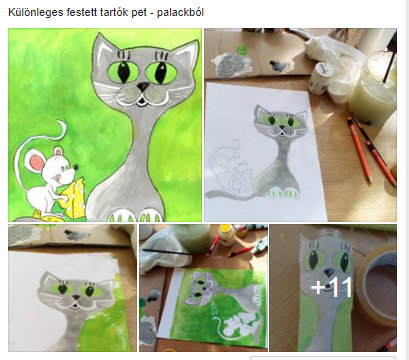 Különleges festett tartók pet - palackból

+11