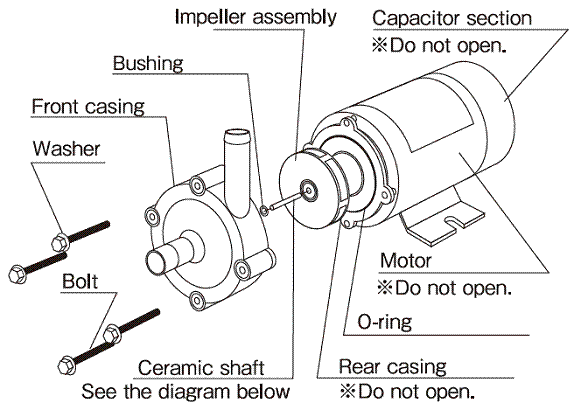 Impeller assembly

Capacitor section
※Do not open.

Bushing

Front casing

Washer

Bolt

Motor
※Do not open.

O-ring

Ceramic shaft
See the diagram below

Rear casing
※Do not open.