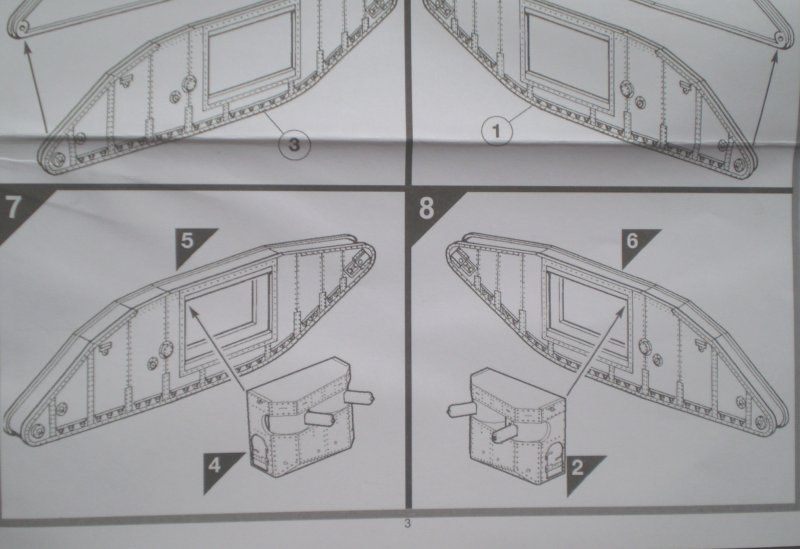 3

1

7

5

4

8

6

2

3