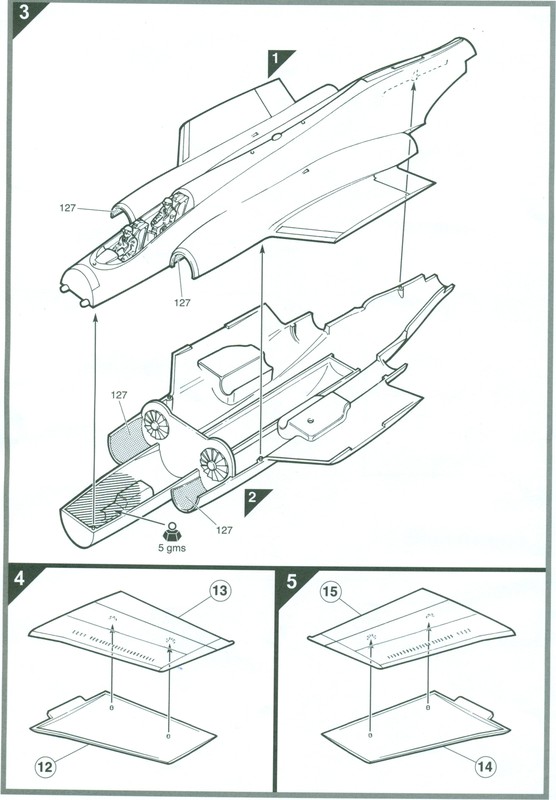 3

1

127

127

127

2

127

5 gms

4

13

12

5

15

14